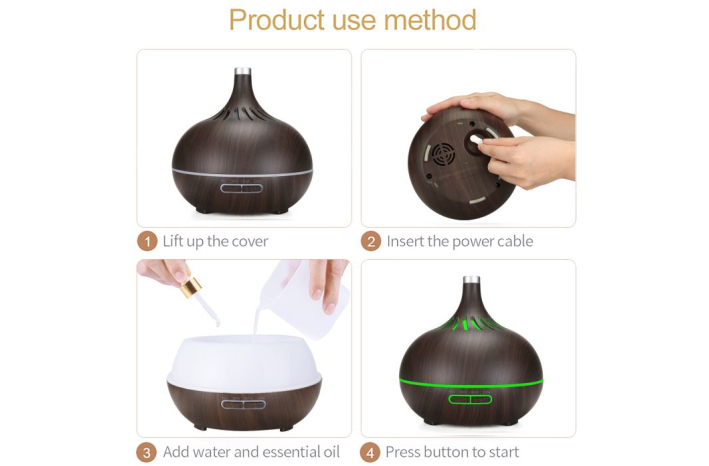 Product use method

1 Lift up the cover

2 Insert the power cable

3 Add water and essential oil

4 Press button to start