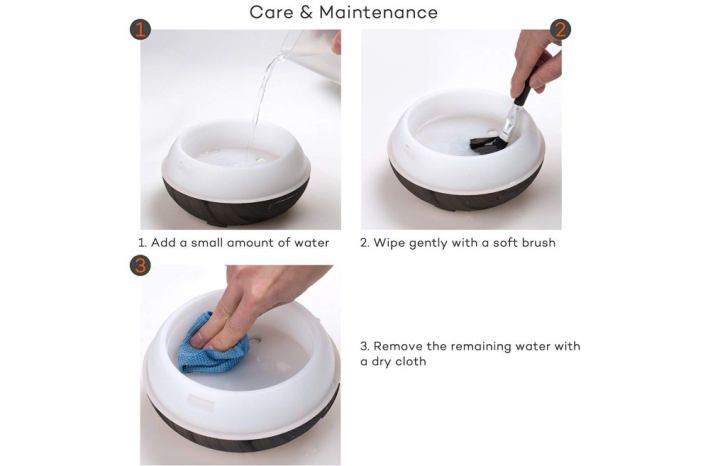 Care & Maintenance

1

2

1. Add a small amount of water

2. Wipe gently with a soft brush

3

3. Remove the remaining water with a dry cloth