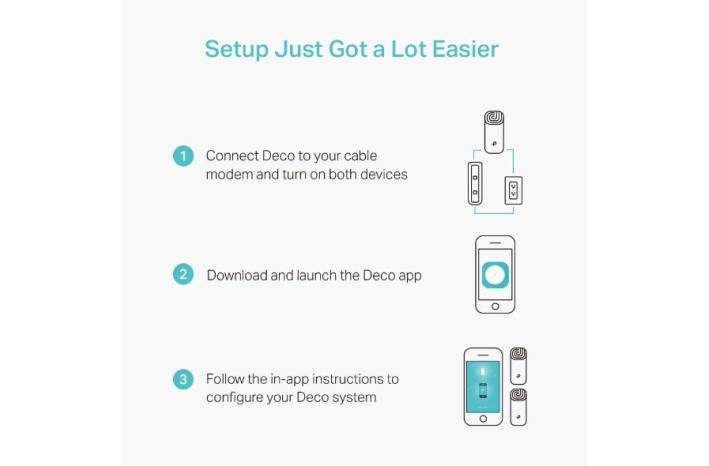 Setup Just Got a Lot Easier

1 Connect Deco to your cable modem and turn on both devices

2 Download and launch the Deco app

3 Follow the in-app instructions to configure your Deco system