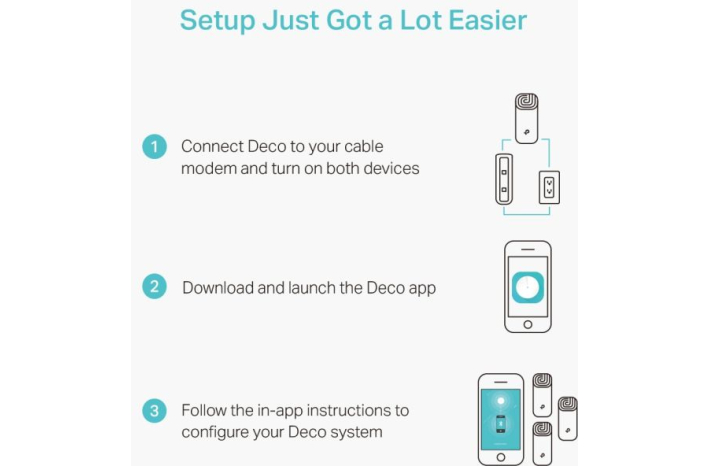 Setup Just Got a Lot Easier

1 Connect Deco to your cable modem and turn on both devices

2 Download and launch the Deco app

3 Follow the in-app instructions to configure your Deco system