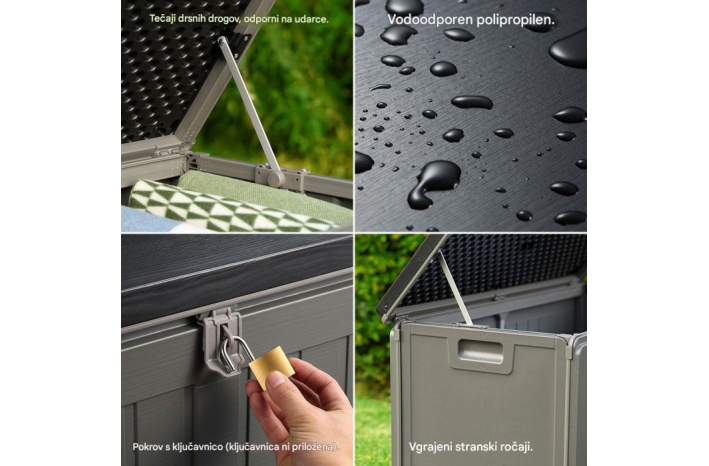 Tečaji drsnih drogov, odporni na udarce.

Vodoodporen polipropilen.

Pokrov s ključavnico (ključavnica ni priložena).

Vgrajeni stranski ročaji.