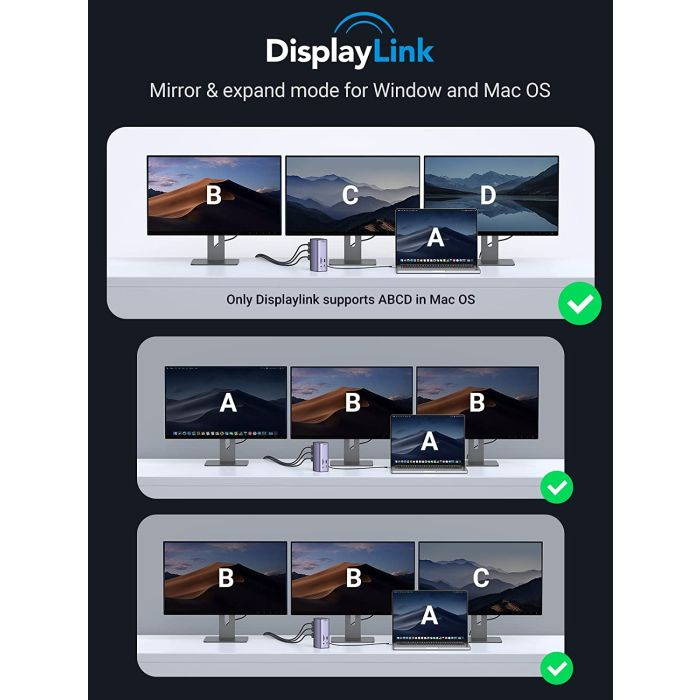 DisplayLink

Mirror & expand mode for Window and Mac OS

B C D A

Only Displaylink supports ABCD in Mac OS

A B B A

B B C A